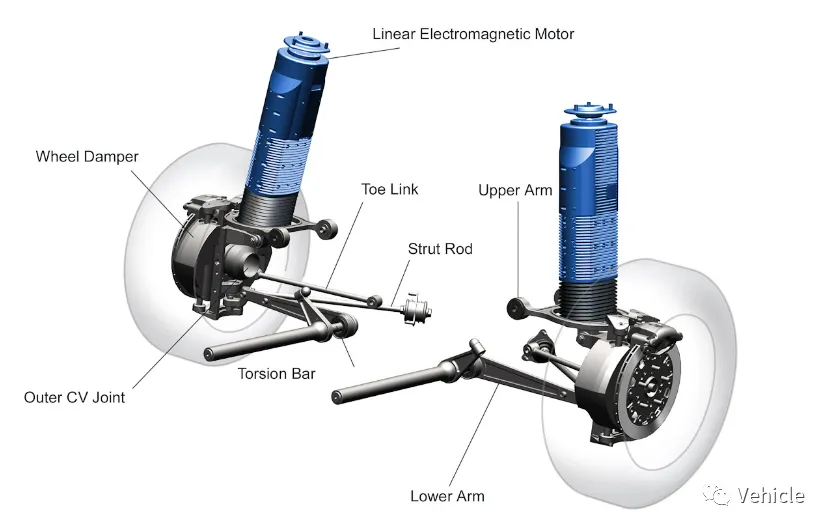 Linear Electromagnetic Motor

Wheel Damper

Toe Link

Upper Arm

Strut Rod

Torsion Bar

Outer CV Joint

Lower Arm

Vehicle